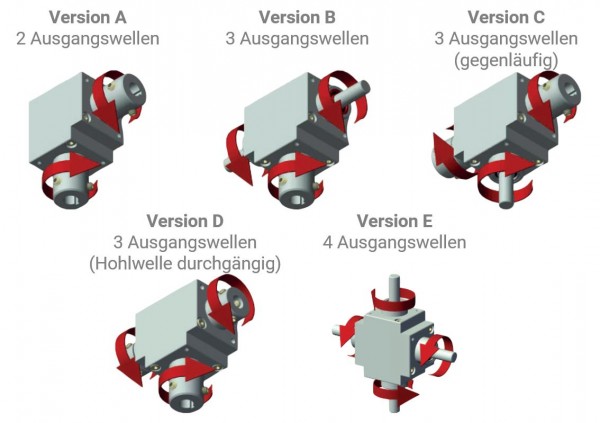 Version A
2 Ausgangswellen

Version B
3 Ausgangswellen

Version C
3 Ausgangswellen
(gegenläufig)

Version D
3 Ausgangswellen
(Hohlwelle durchgängig)

Version E
4 Ausgangswellen