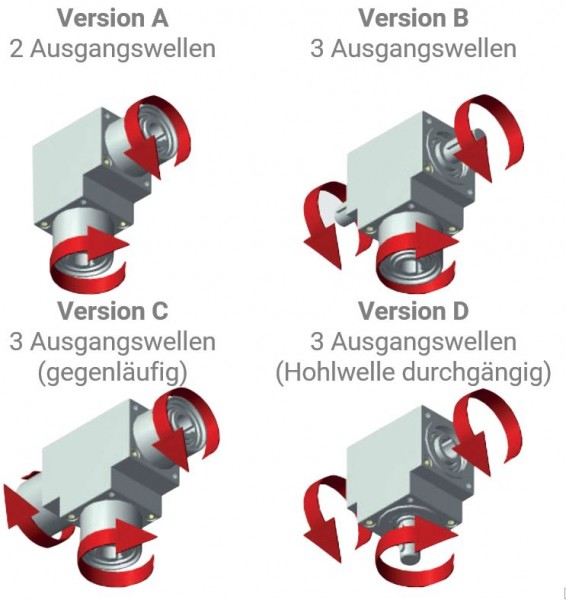 Version A
2 Ausgangswellen

Version B
3 Ausgangswellen

Version C
3 Ausgangswellen
(gegenläufig)

Version D
3 Ausgangswellen
(Hohlwelle durchgängig)